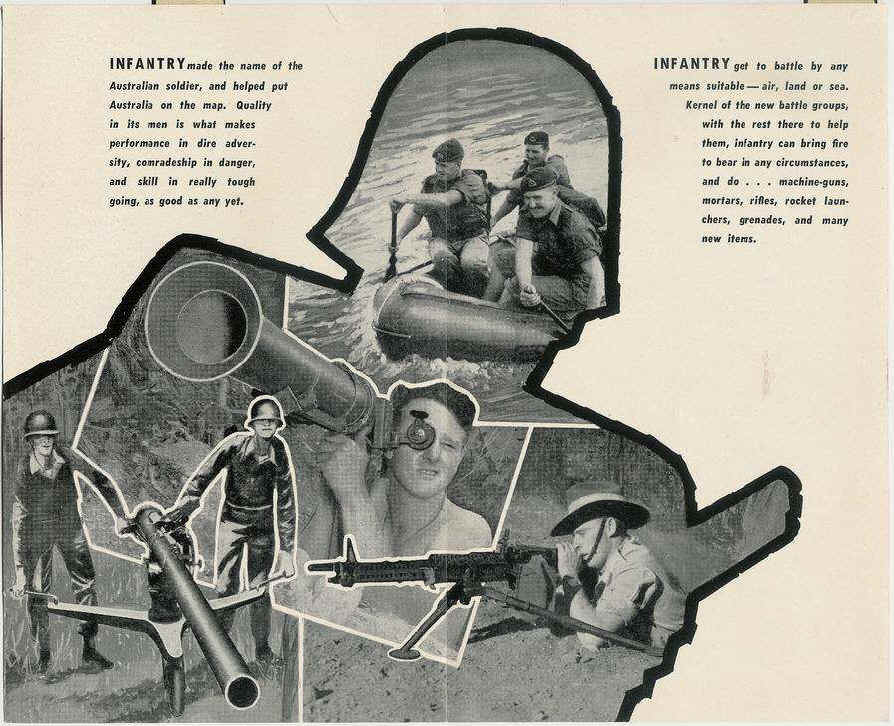 INFANTRY made the name of the Australian soldier, and helped put Australia on the map. Quality in its men is what makes performance in dire adversity, comradeship in danger, and skill in really tough going, as good as any yet.

INFANTRY get to battle by any means suitable — air, land or sea. Kernel of the new battle groups, with the rest there to help them, infantry can bring fire to bear in any circumstances, and do . . . machine-guns, mortars, rifles, rocket launchers, grenades, and many new items.